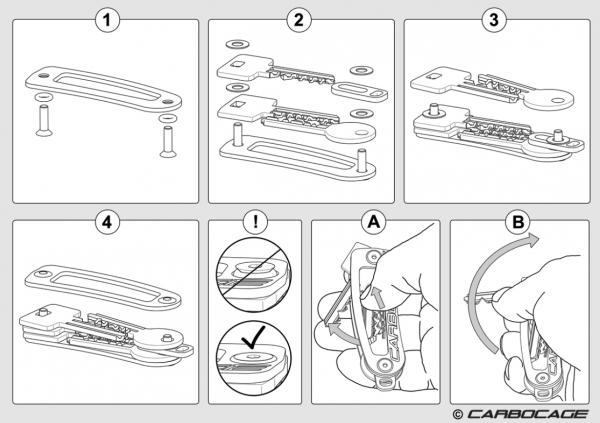 1

2

3

4

!

A

CARB

B

© CARBOCAGE